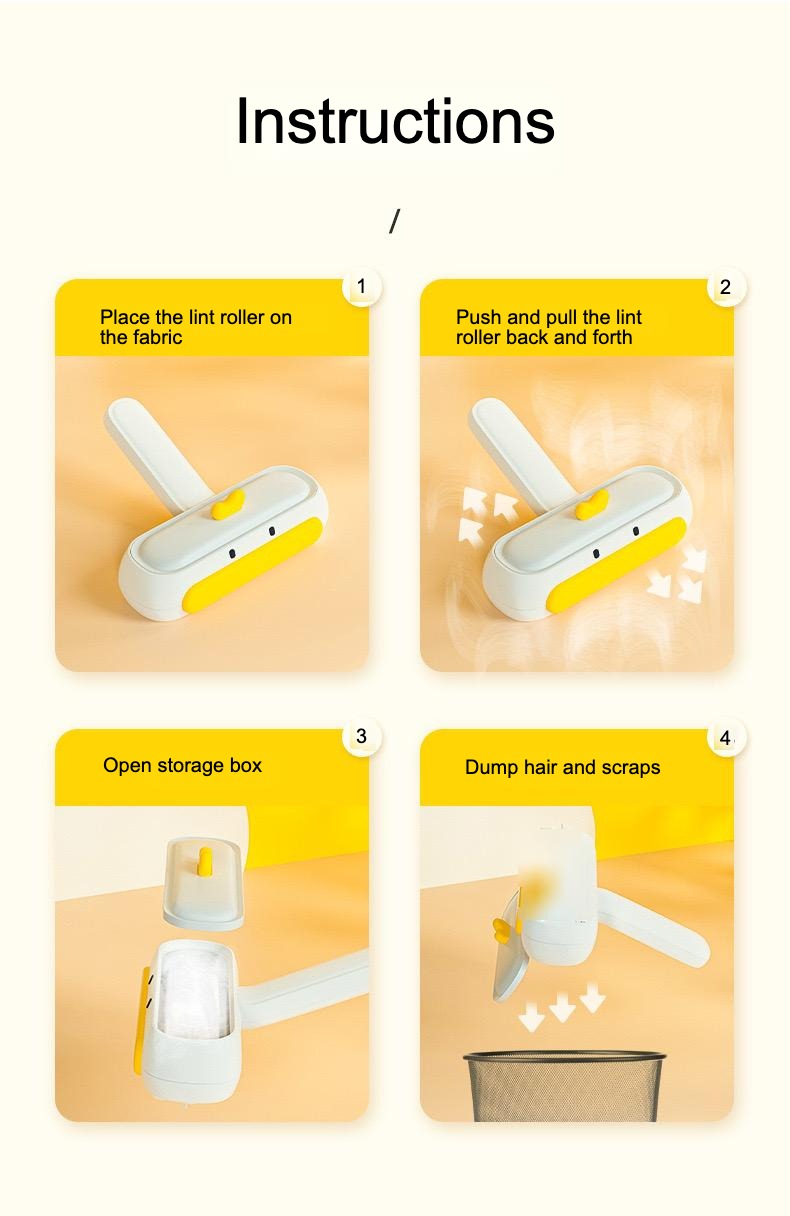 Instructions

/

1
Place the lint roller on the fabric

2
Push and pull the lint roller back and forth

3
Open storage box

4
Dump hair and scraps